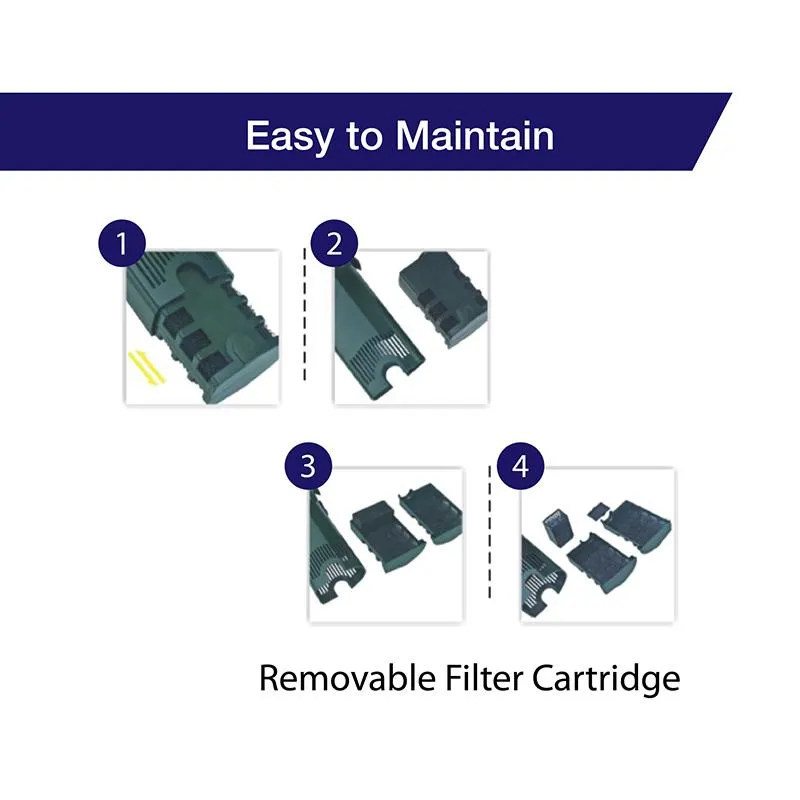 Easy to Maintain

1

2

3

4

Removable Filter Cartridge