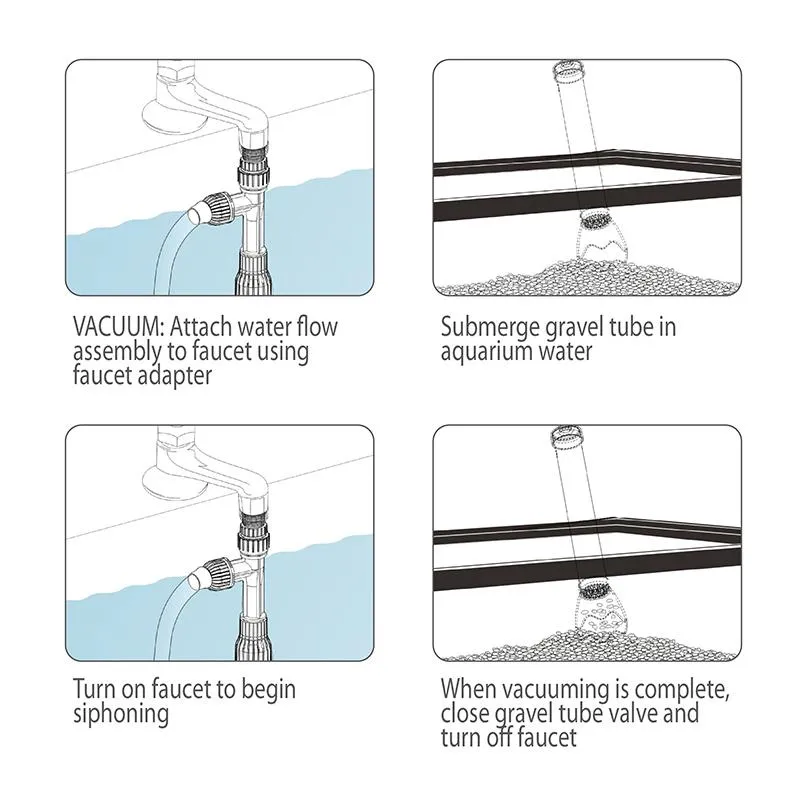 VACUUM: Attach water flow assembly to faucet using faucet adapter

Submerge gravel tube in aquarium water

Turn on faucet to begin siphoning

When vacuuming is complete, close gravel tube valve and turn off faucet