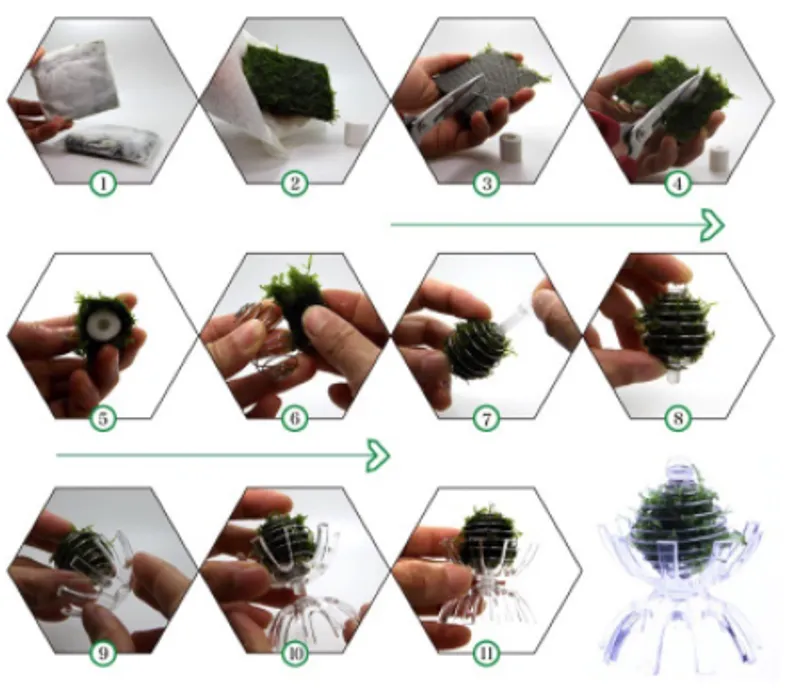 1
2
3
4
5
6
7
8
9
10
11