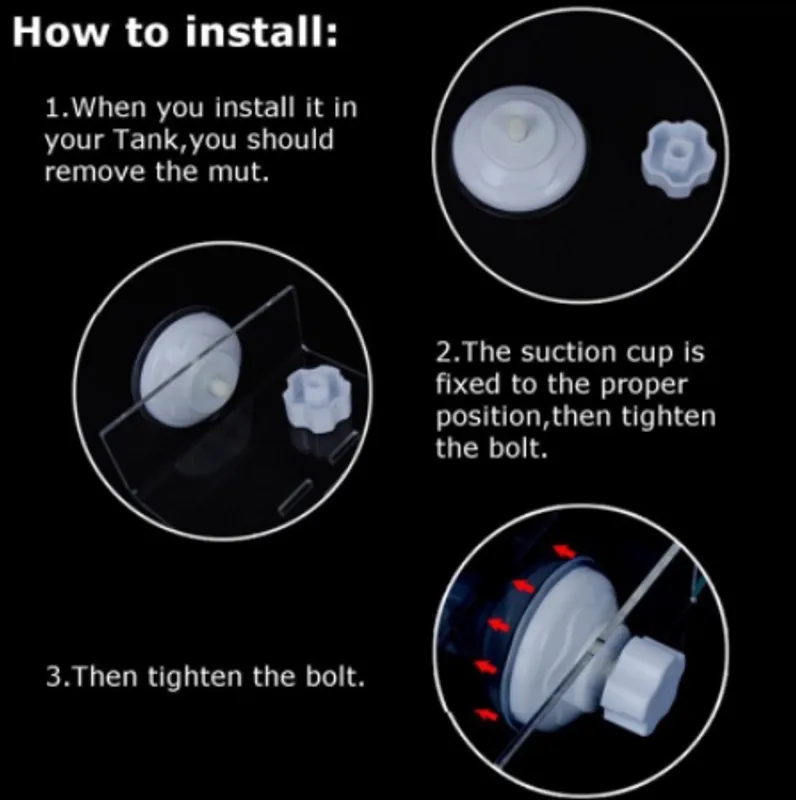 How to install:

1.When you install it in your Tank,you should remove the mut.

2.The suction cup is fixed to the proper position,then tighten the bolt.

3.Then tighten the bolt.