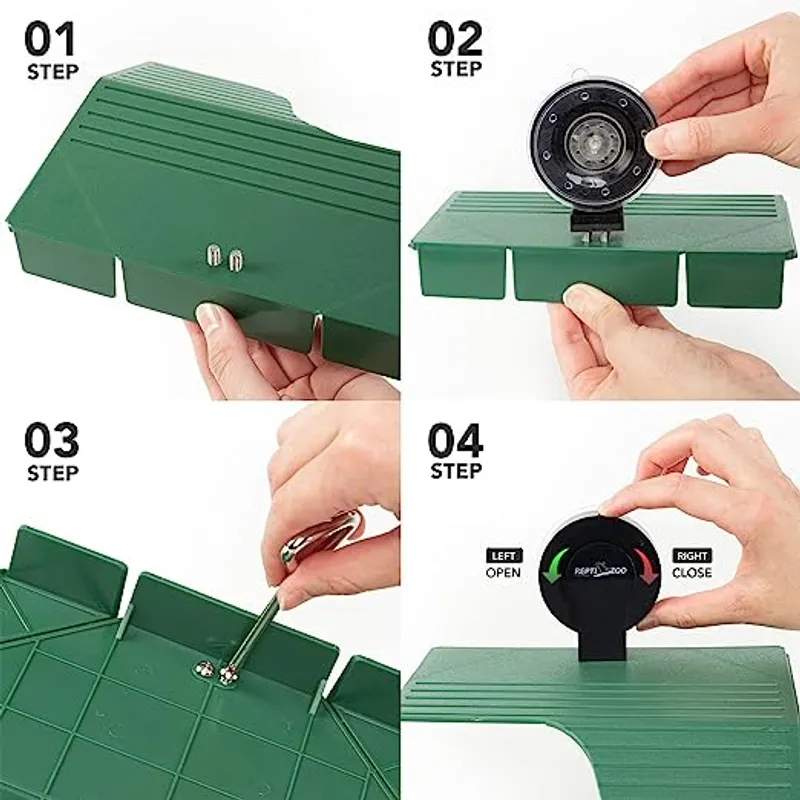 01
STEP

02
STEP

03
STEP

04
STEP

LEFT
OPEN

REPTI ZOO

RIGHT
CLOSE