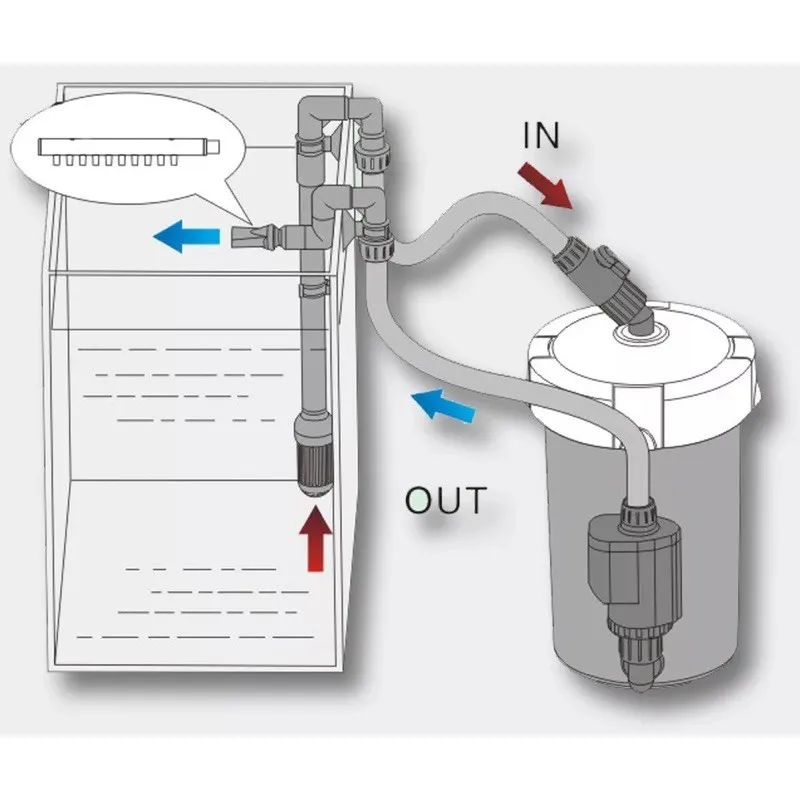 IN

OUT