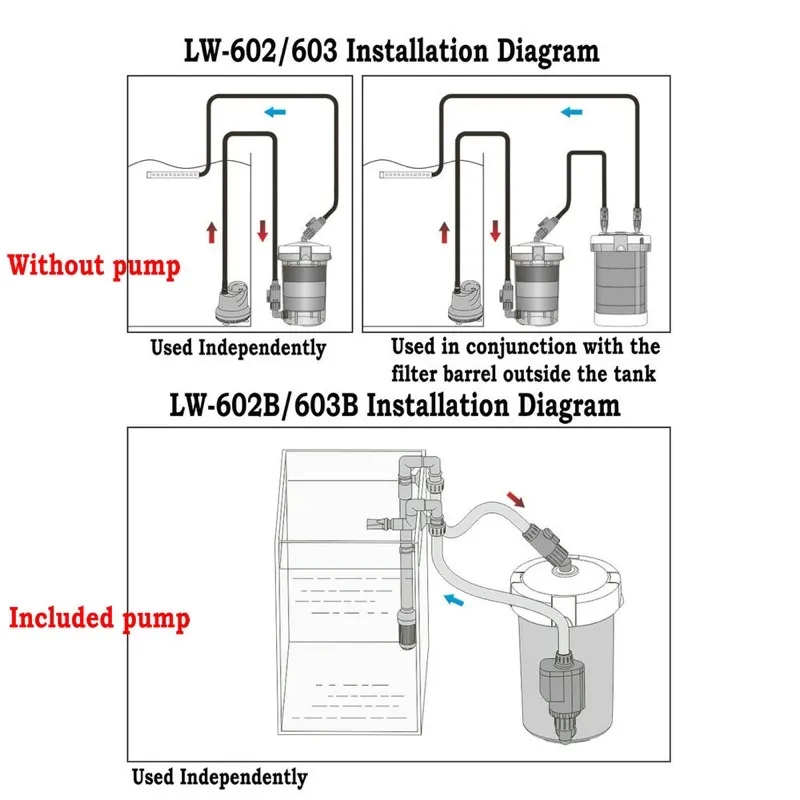 LW-602/603 Installation Diagram

Without pump

Used Independently

Used in conjunction with the filter barrel outside the tank

LW-602B/603B Installation Diagram

Included pump

Used Independently