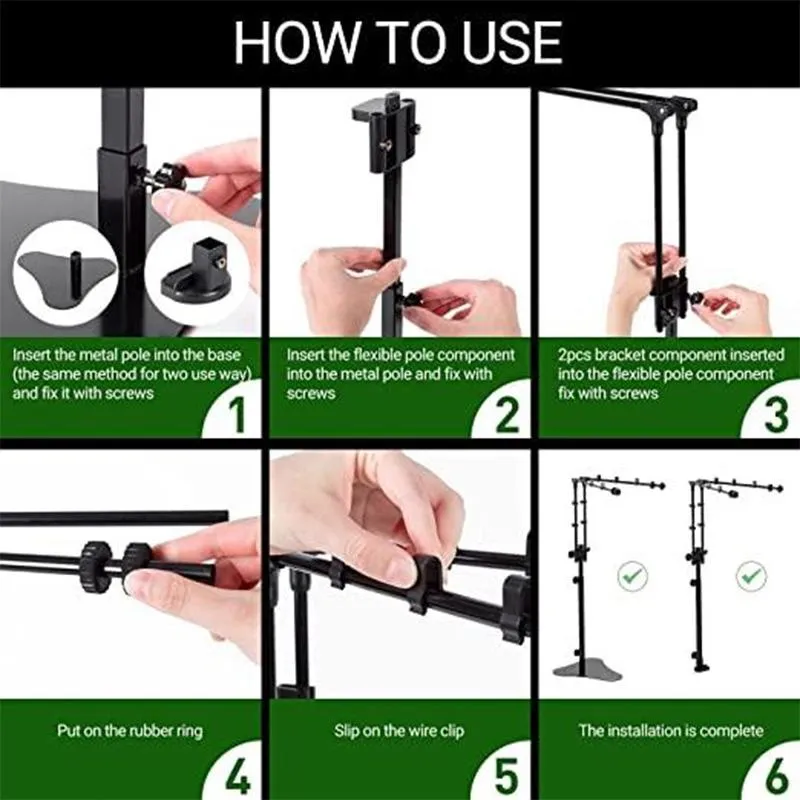 HOW TO USE

Insert the metal pole into the base (the same method for two use way) and fix it with screws

1

Insert the flexible pole component into the metal pole and fix with screws

2

2pcs bracket component inserted into the flexible pole component fix with screws

3

Put on the rubber ring

4

Slip on the wire clip

5

The installation is complete

6