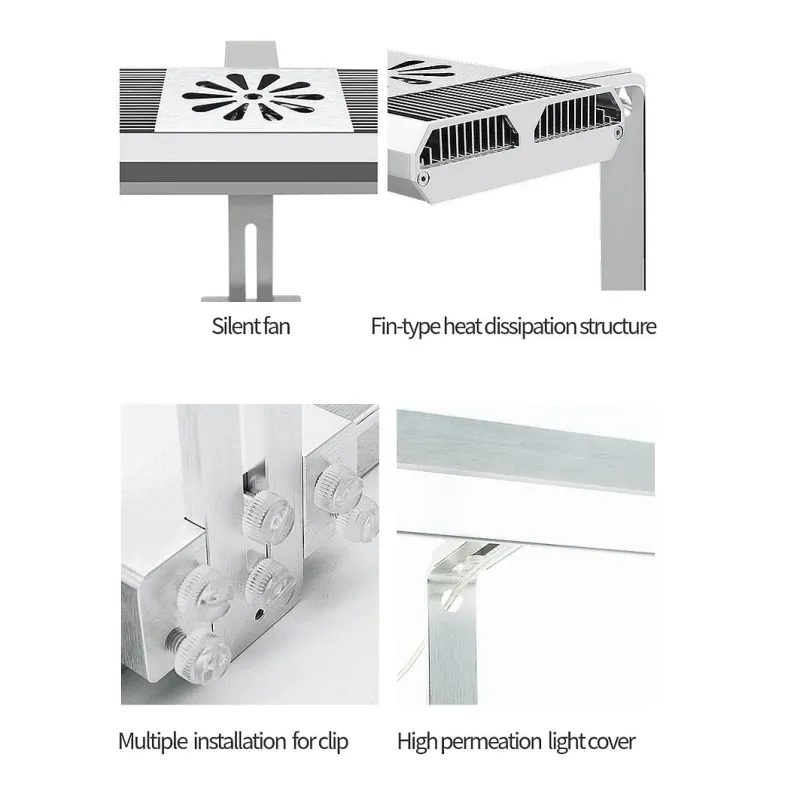 Silent fan

Fin-type heat dissipation structure

Multiple installation for clip

High permeation light cover